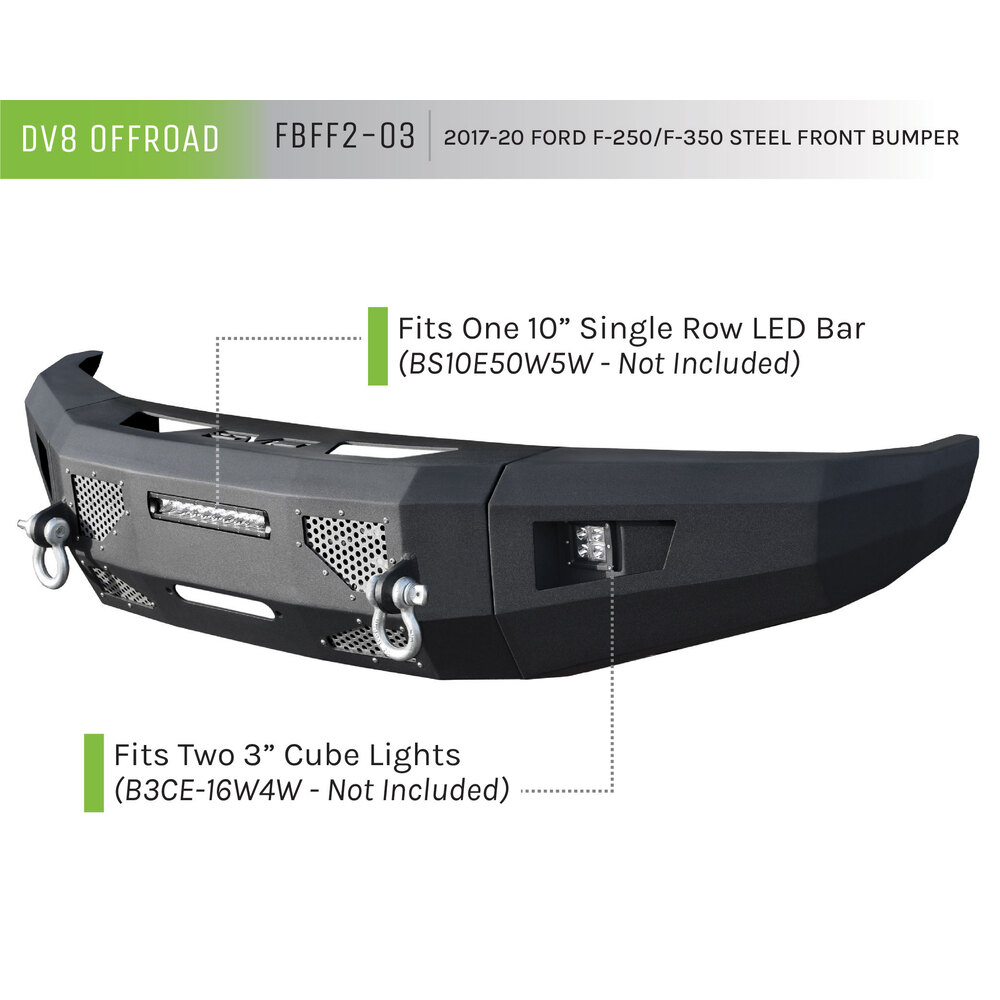 DV8 OFFROAD FBFF2-03 2017-20 FORD F-250/F-350 STEEL FRONT BUMPER

Fits One 10” Single Row LED Bar
(BS10E50W5W - Not Included)

Fits Two 3” Cube Lights
(B3CE-16W4W - Not Included)